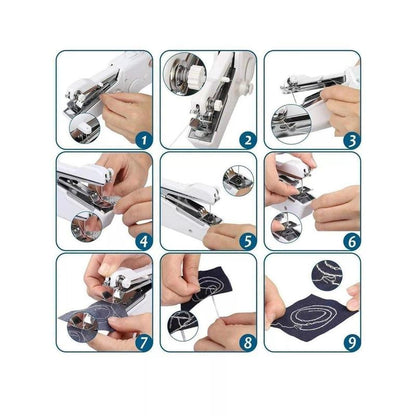 1
2
3
4
5
6
7
8
9